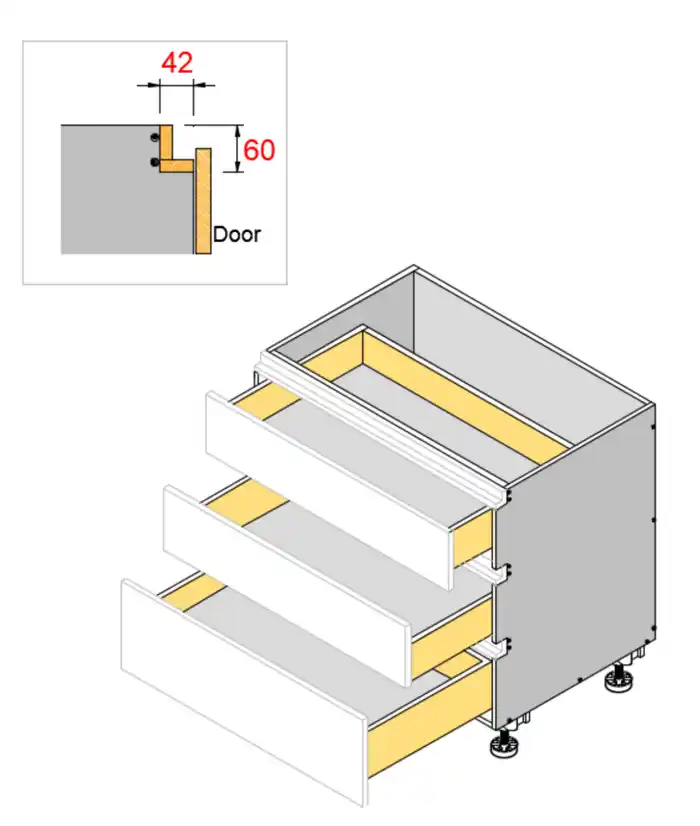 42

60

Door