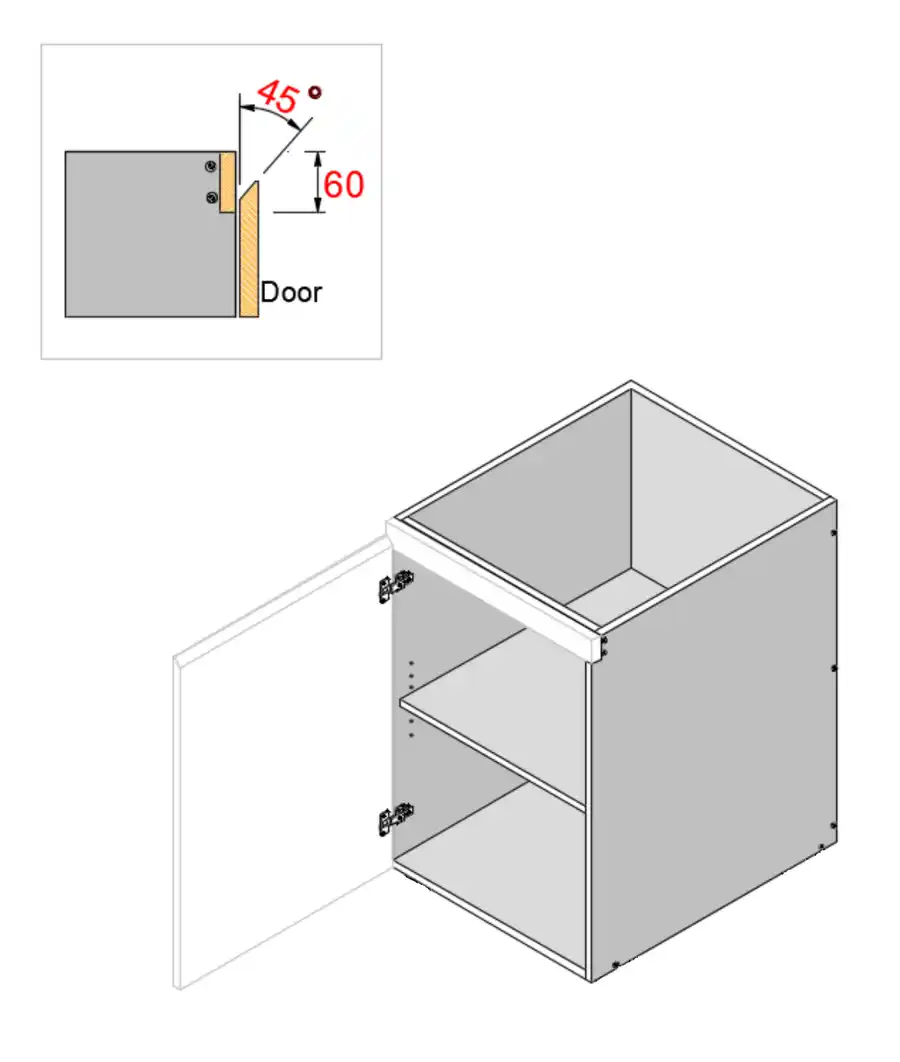 45°
60
Door