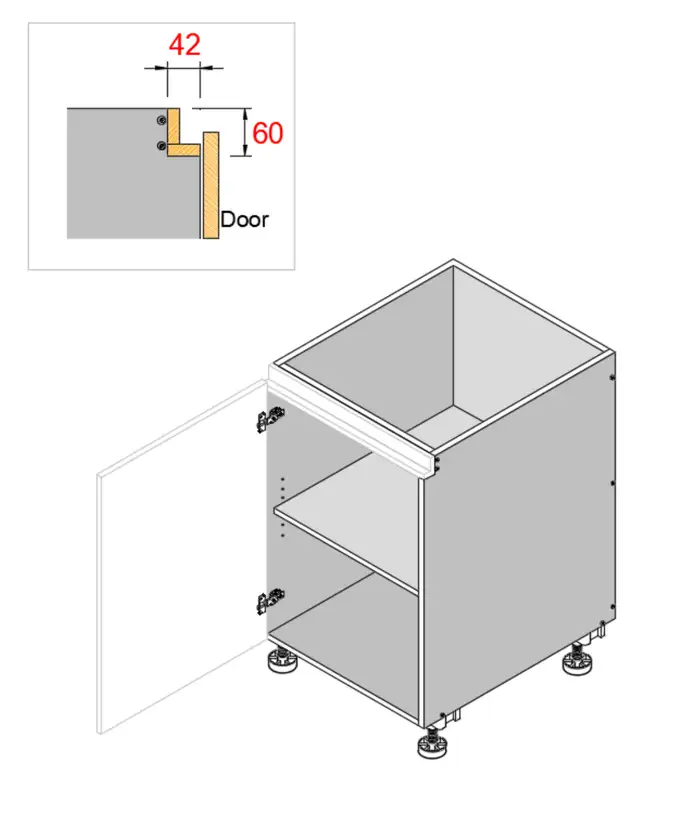 42

60

Door