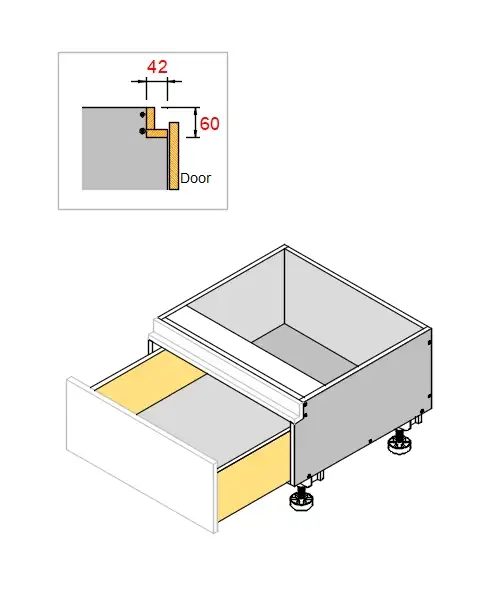 42

60

Door