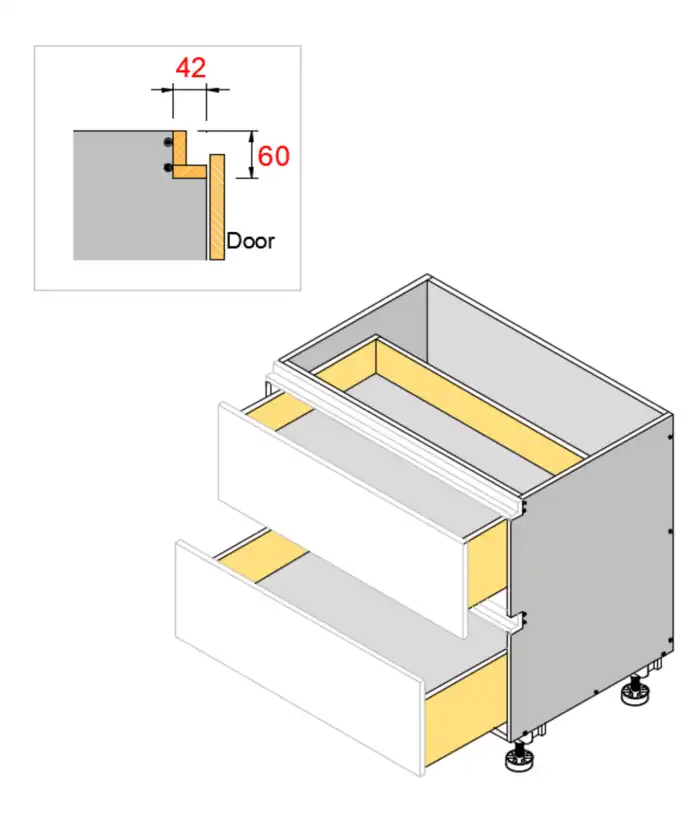 42
60
Door