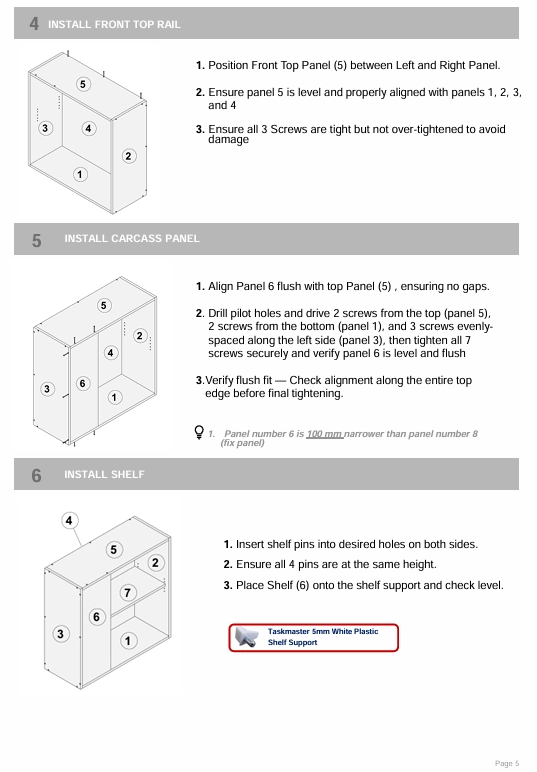 4 INSTALL FRONT TOP RAIL

5
3 4
2
1

1. Position Front Top Panel (5) between Left and Right Panel.

2. Ensure panel 5 is level and properly aligned with panels 1, 2, 3, and 4

3. Ensure all 3 Screws are tight but not over-tightened to avoid damage

5 INSTALL CARCASS PANEL

5
2
4
3 6
1

1. Align Panel 6 flush with top Panel (5) , ensuring no gaps.

2. Drill pilot holes and drive 2 screws from the top (panel 5), 2 screws from the bottom (panel 1), and 3 screws evenly-spaced along the left side (panel 3), then tighten all 7 screws securely and verify panel 6 is level and flush

3.Verify flush fit — Check alignment along the entire top edge before final tightening.

1. Panel number 6 is 100 mm narrower than panel number 8 (fix panel)

6 INSTALL SHELF

4
5
2
7
6
3
1

1. Insert shelf pins into desired holes on both sides.

2. Ensure all 4 pins are at the same height.

3. Place Shelf (6) onto the shelf support and check level.

Taskmaster 5mm White Plastic Shelf Support

Page 5