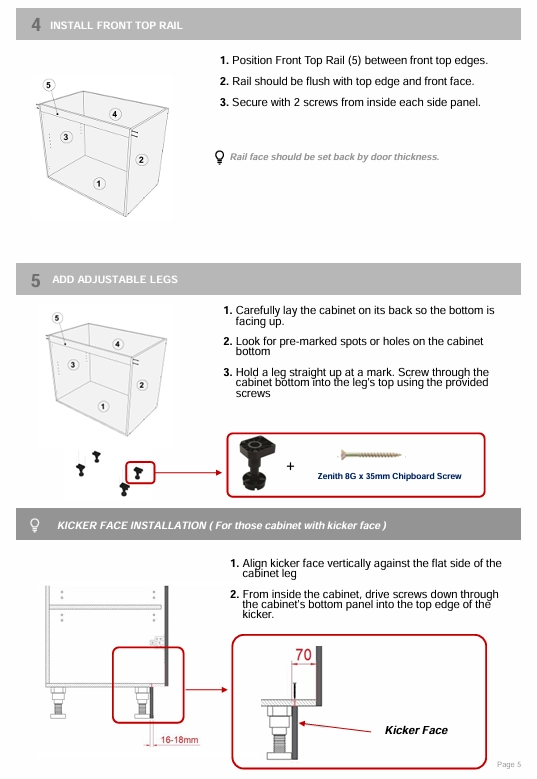 4 INSTALL FRONT TOP RAIL

5
4
3
2
1

1. Position Front Top Rail (5) between front top edges.

2. Rail should be flush with top edge and front face.

3. Secure with 2 screws from inside each side panel.

Rail face should be set back by door thickness.

5 ADD ADJUSTABLE LEGS

5
4
3
2
1

1. Carefully lay the cabinet on its back so the bottom is facing up.

2. Look for pre-marked spots or holes on the cabinet bottom

3. Hold a leg straight up at a mark. Screw through the cabinet bottom into the leg's top using the provided screws

+

Zenith 8G x 35mm Chipboard Screw

KICKER FACE INSTALLATION ( For those cabinet with kicker face )

1. Align kicker face vertically against the flat side of the cabinet leg

2. From inside the cabinet, drive screws down through the cabinet's bottom panel into the top edge of the kicker.

16-18mm

70

Kicker Face

Page 5