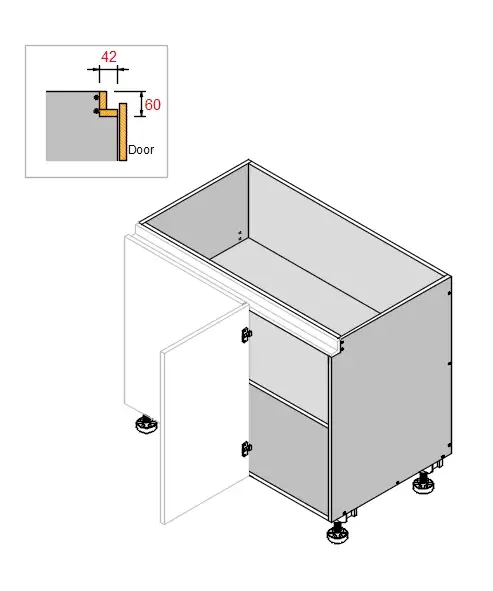 42
60
Door