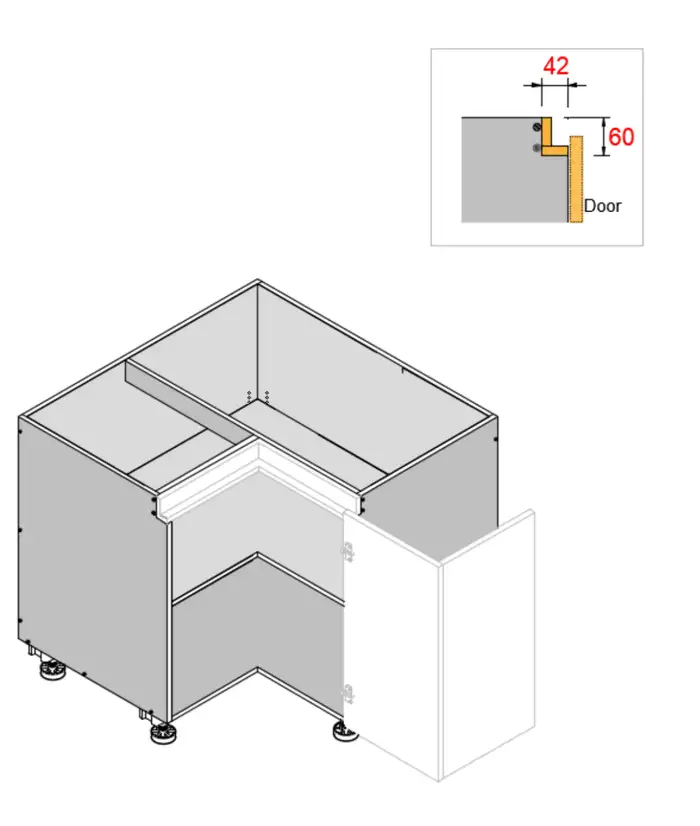 42

60

Door