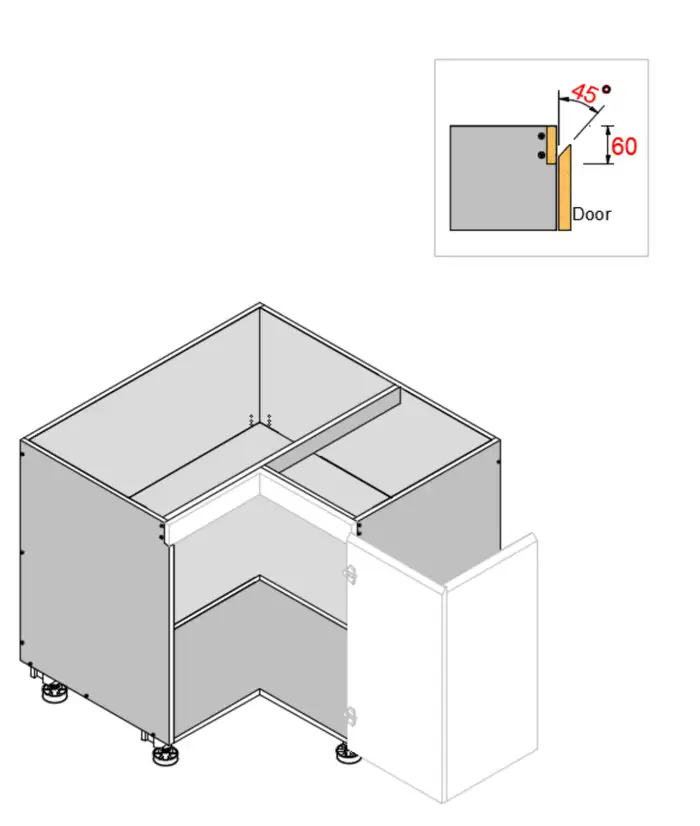 45°

60

Door